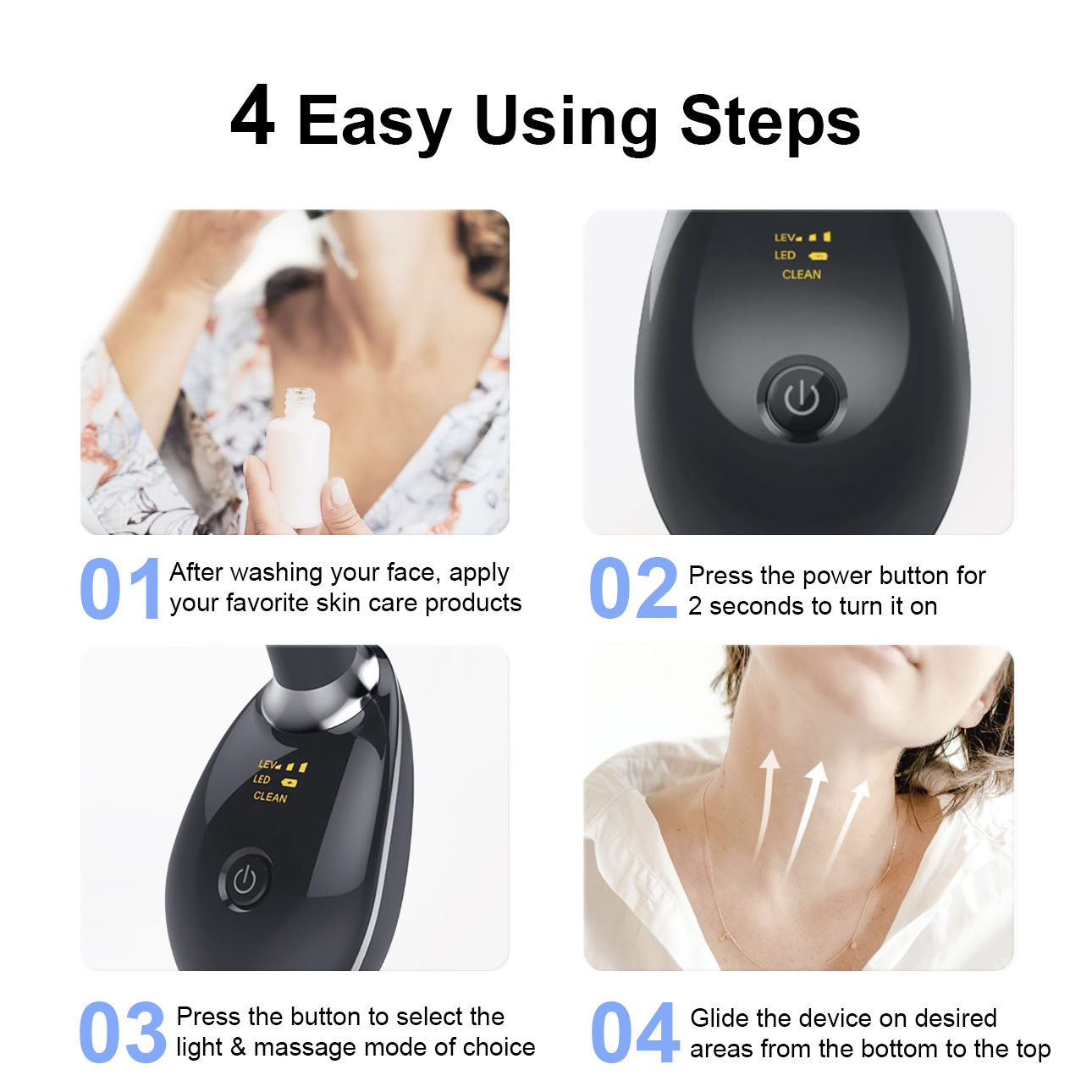 4 Easy Using Steps

LEV
LED
CLEAN

01 After washing your face, apply your favorite skin care products

02 Press the power button for 2 seconds to turn it on

LEV
LED
CLEAN

03 Press the button to select the light & massage mode of choice

04 Glide the device on desired areas from the bottom to the top